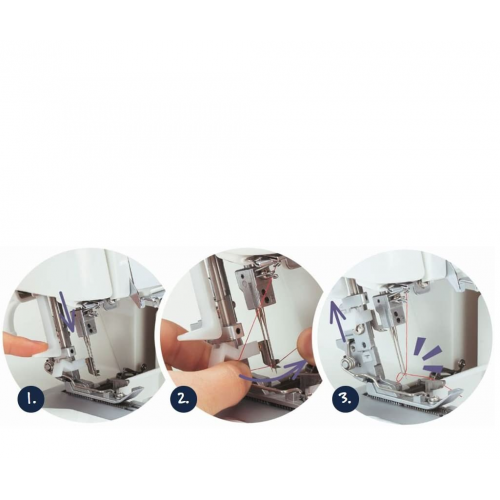 1.

2.

3.